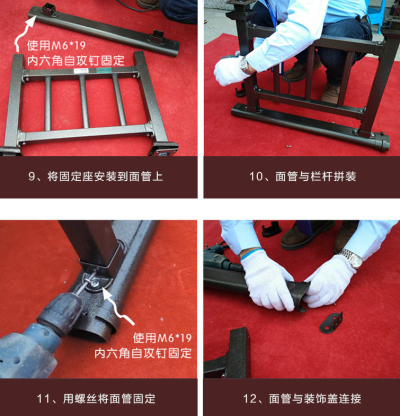 使用M6*19
内六角自攻钉固定

9、将固定座安装到面管上

10、面管与栏杆拼装

使用M6*19
内六角自攻钉固定

11、用螺丝将面管固定

12、面管与装饰盖连接